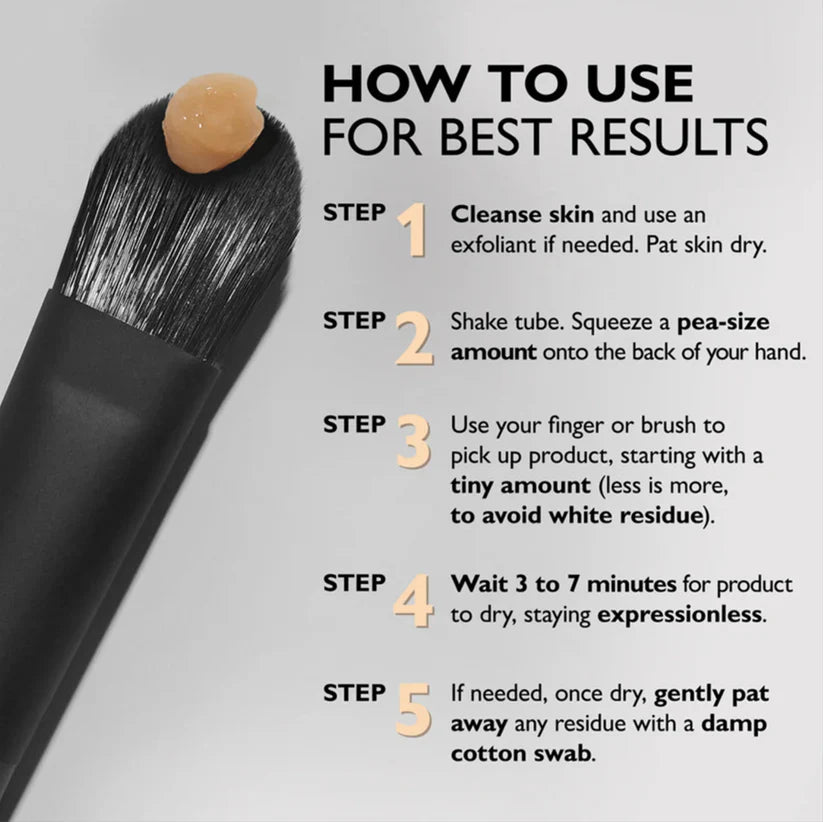 HOW TO USE
FOR BEST RESULTS

STEP 1 Cleanse skin and use an exfoliant if needed. Pat skin dry.

STEP 2 Shake tube. Squeeze a pea-size amount onto the back of your hand.

STEP 3 Use your finger or brush to pick up product, starting with a tiny amount (less is more, to avoid white residue).

STEP 4 Wait 3 to 7 minutes for product to dry, staying expressionless.

STEP 5 If needed, once dry, gently pat away any residue with a damp cotton swab.