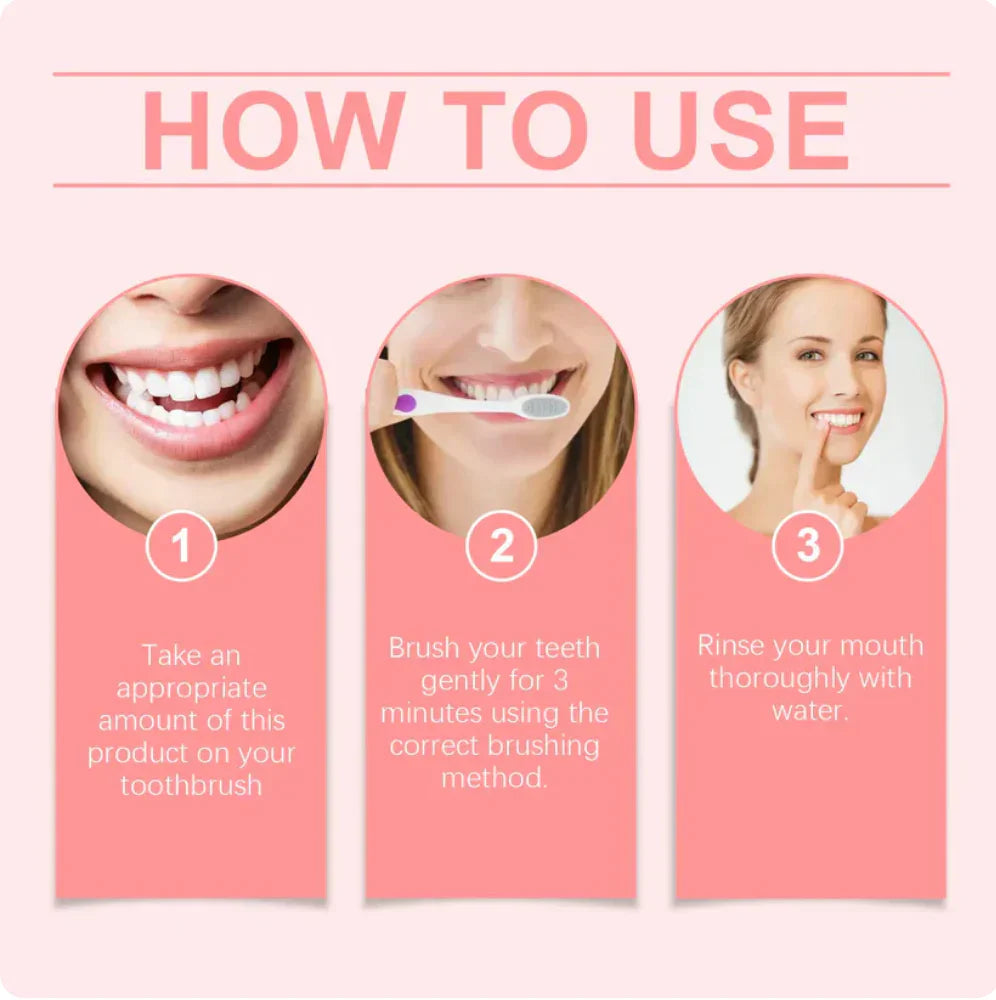 HOW TO USE

1

Take an appropriate amount of this product on your toothbrush

2

Brush your teeth gently for 3 minutes using the correct brushing method.

3

Rinse your mouth thoroughly with water.