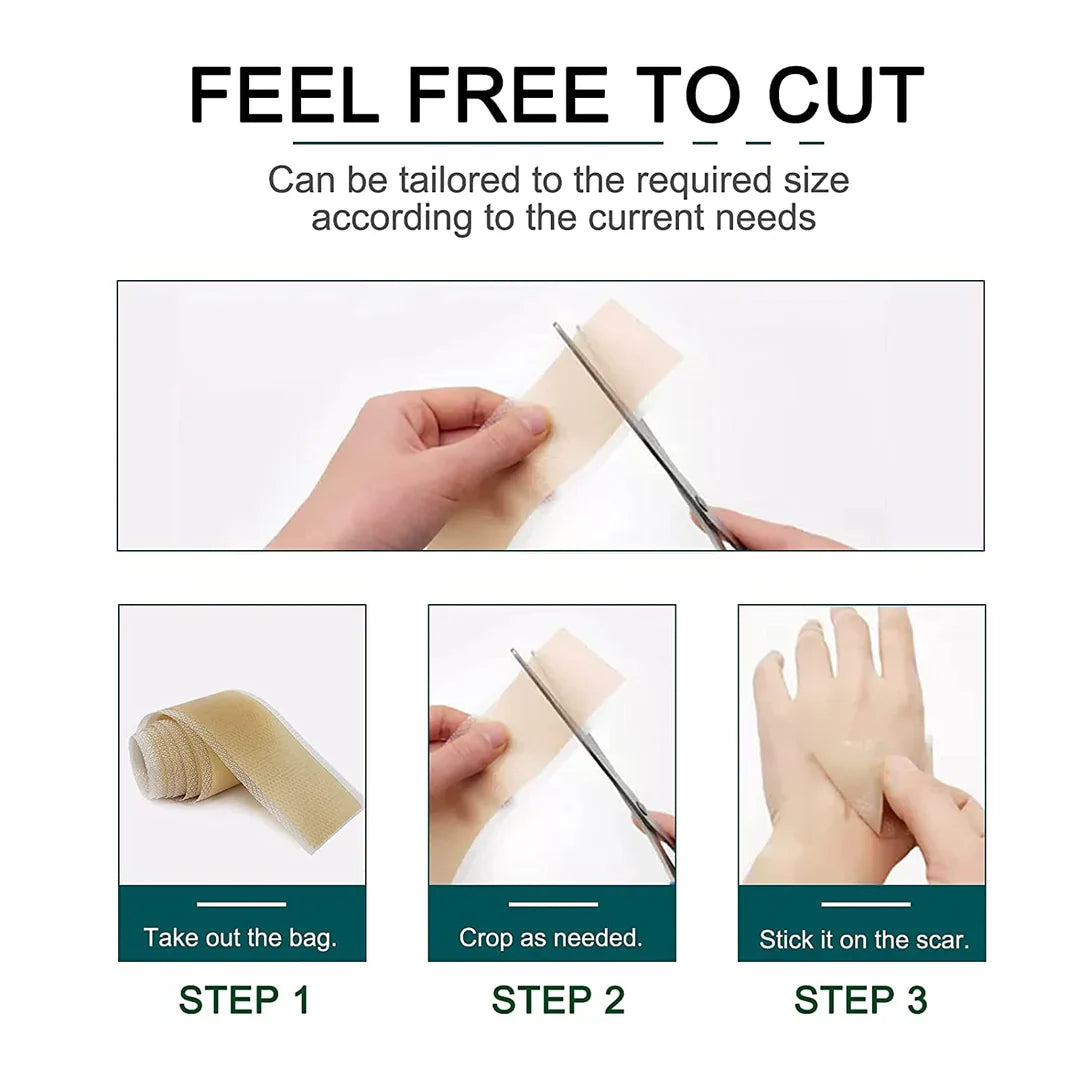 FEEL FREE TO CUT

Can be tailored to the required size according to the current needs

Take out the bag.

STEP 1

Crop as needed.

STEP 2

Stick it on the scar.

STEP 3