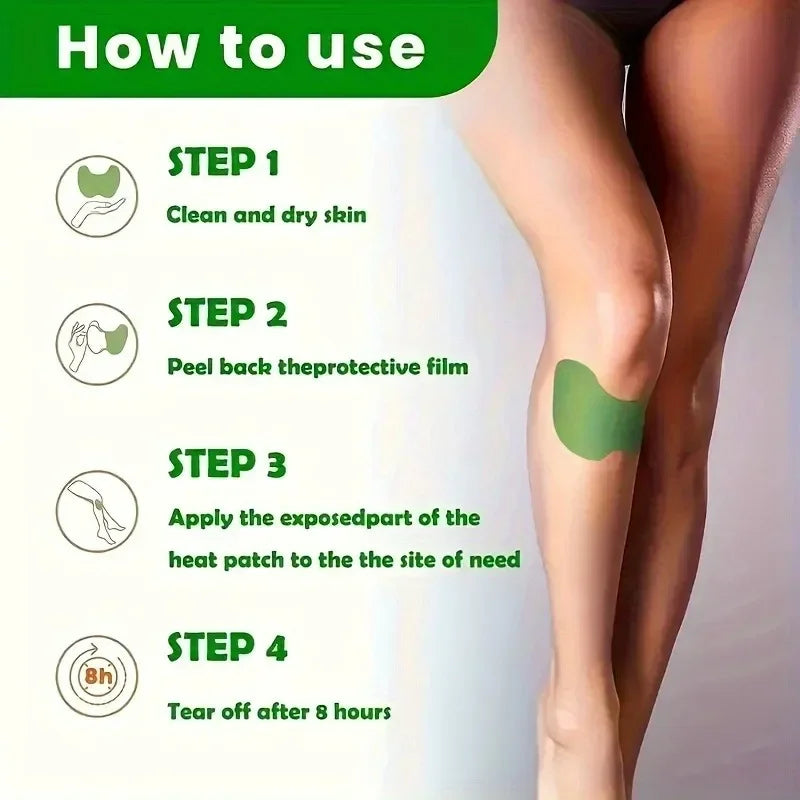 How to use

STEP 1

Clean and dry skin

STEP 2

Peel back theprotective film

STEP 3

Apply the exposedpart of the heat patch to the the site of need

8h

STEP 4

Tear off after 8 hours