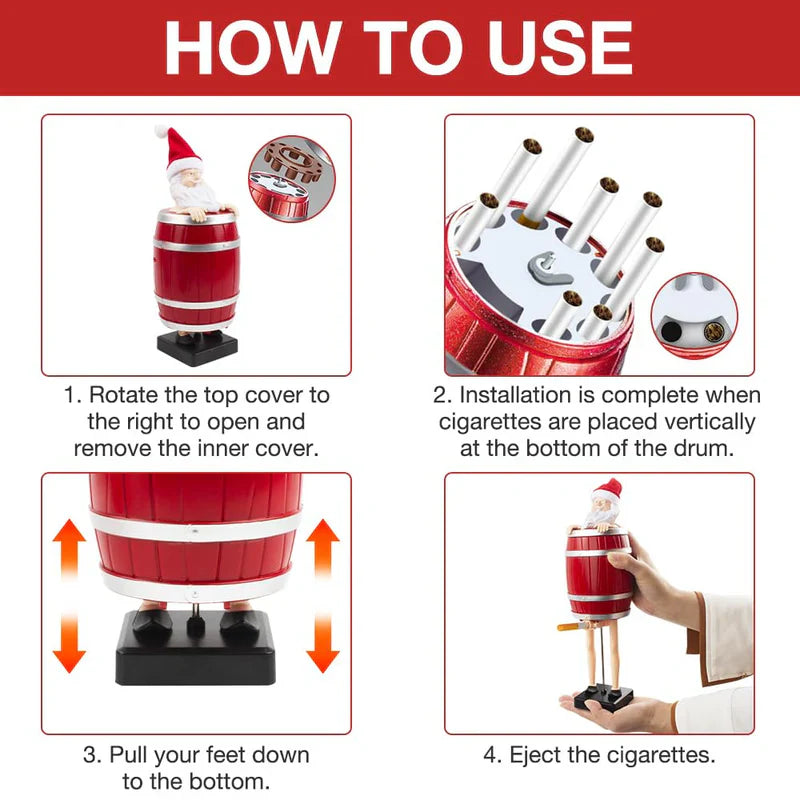 HOW TO USE

1. Rotate the top cover to the right to open and remove the inner cover.

2. Installation is complete when cigarettes are placed vertically at the bottom of the drum.

3. Pull your feet down to the bottom.

4. Eject the cigarettes.