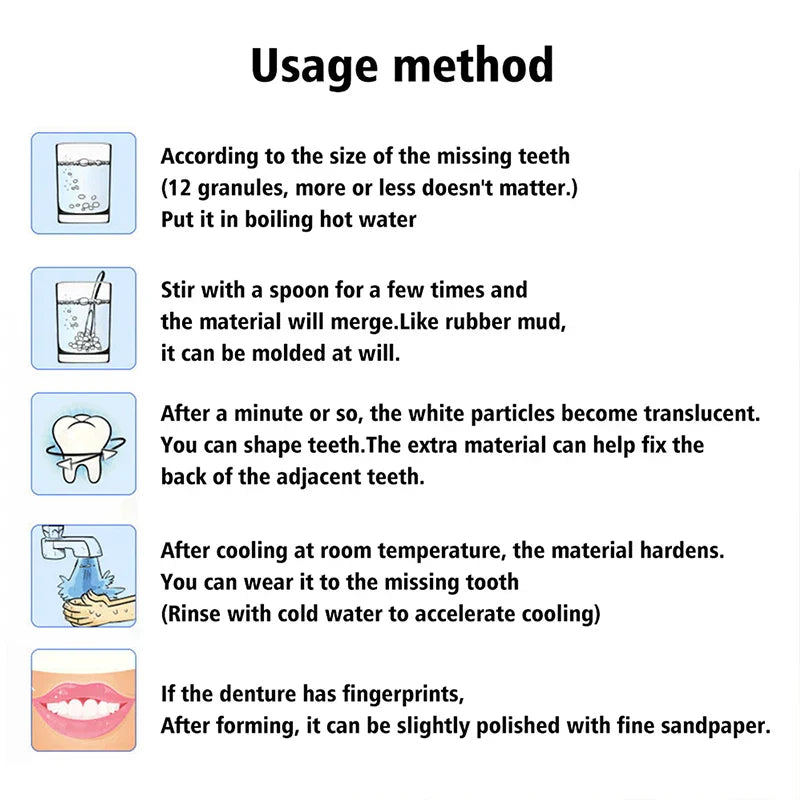 Usage method

According to the size of the missing teeth
(12 granules, more or less doesn't matter.)
Put it in boiling hot water

Stir with a spoon for a few times and
the material will merge.Like rubber mud,
it can be molded at will.

After a minute or so, the white particles become translucent.
You can shape teeth.The extra material can help fix the
back of the adjacent teeth.

After cooling at room temperature, the material hardens.
You can wear it to the missing tooth
(Rinse with cold water to accelerate cooling)

If the denture has fingerprints,
After forming, it can be slightly polished with fine sandpaper.